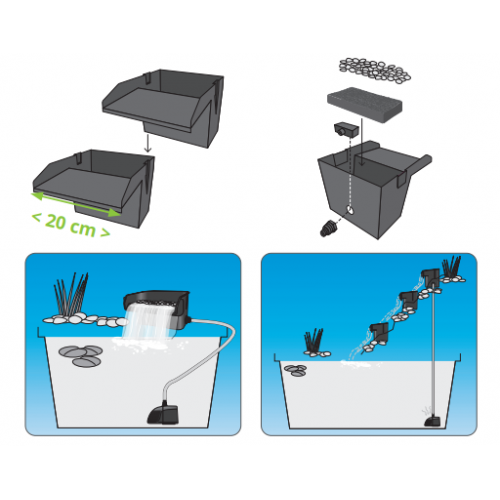 < 20 cm >